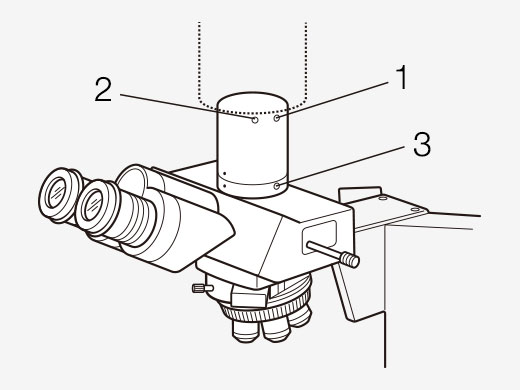 2
1
3