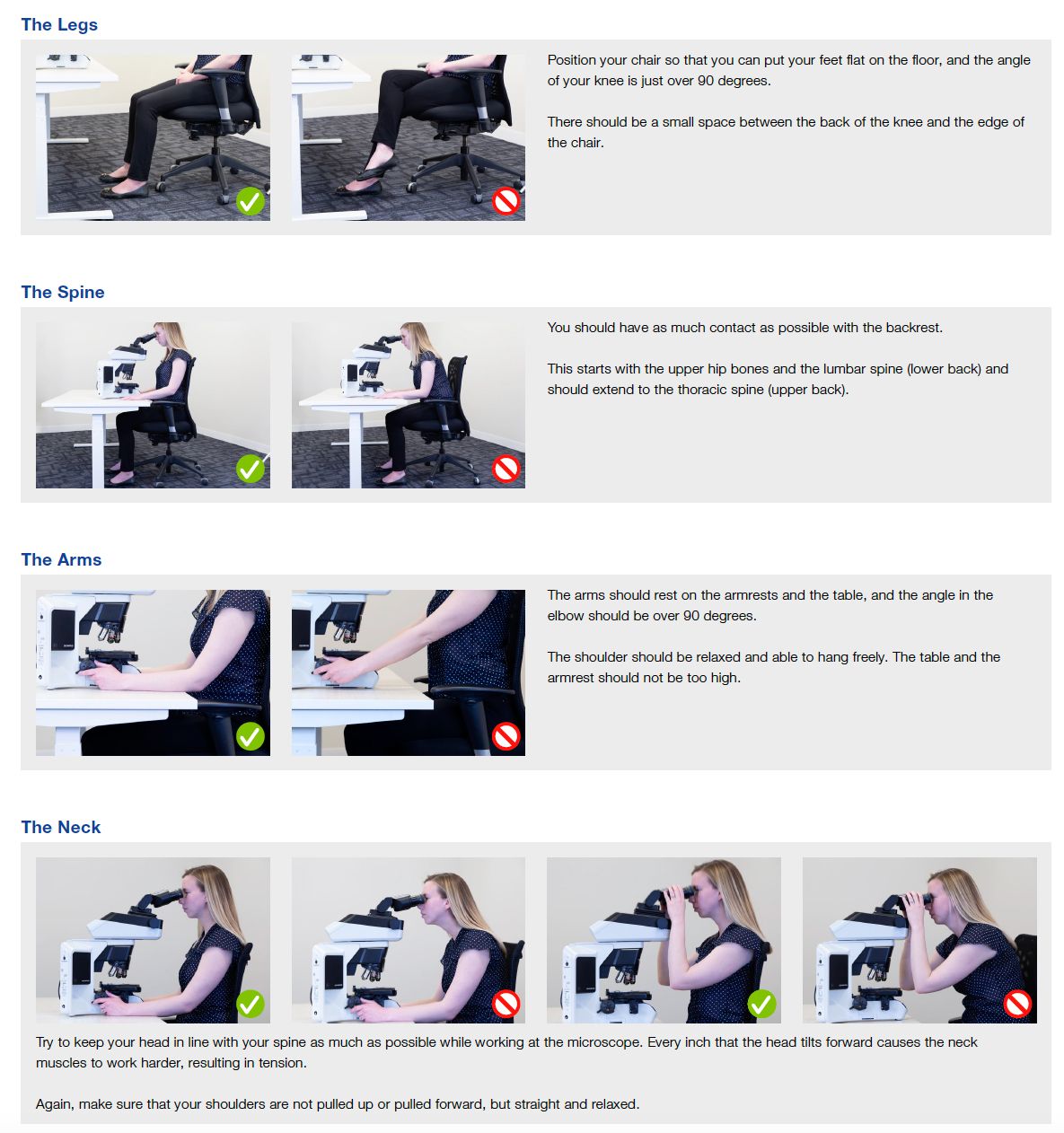 The Legs

Position your chair so that you can put your feet flat on the floor, and the angle of your knee is just over 90 degrees.

There should be a small space between the back of the knee and the edge of the chair.

The Spine

You should have as much contact as possible with the backrest.

This starts with the upper hip bones and the lumbar spine (lower back) and should extend to the thoracic spine (upper back).

The Arms

The arms should rest on the armrests and the table, and the angle in the elbow should be over 90 degrees.

The shoulder should be relaxed and able to hang freely. The table and the armrest should not be too high.

The Neck

Try to keep your head in line with your spine as much as possible while working at the microscope. Every inch that the head tilts forward causes the neck muscles to work harder, resulting in tension.

Again, make sure that your shoulders are not pulled up or pulled forward, but straight and relaxed.